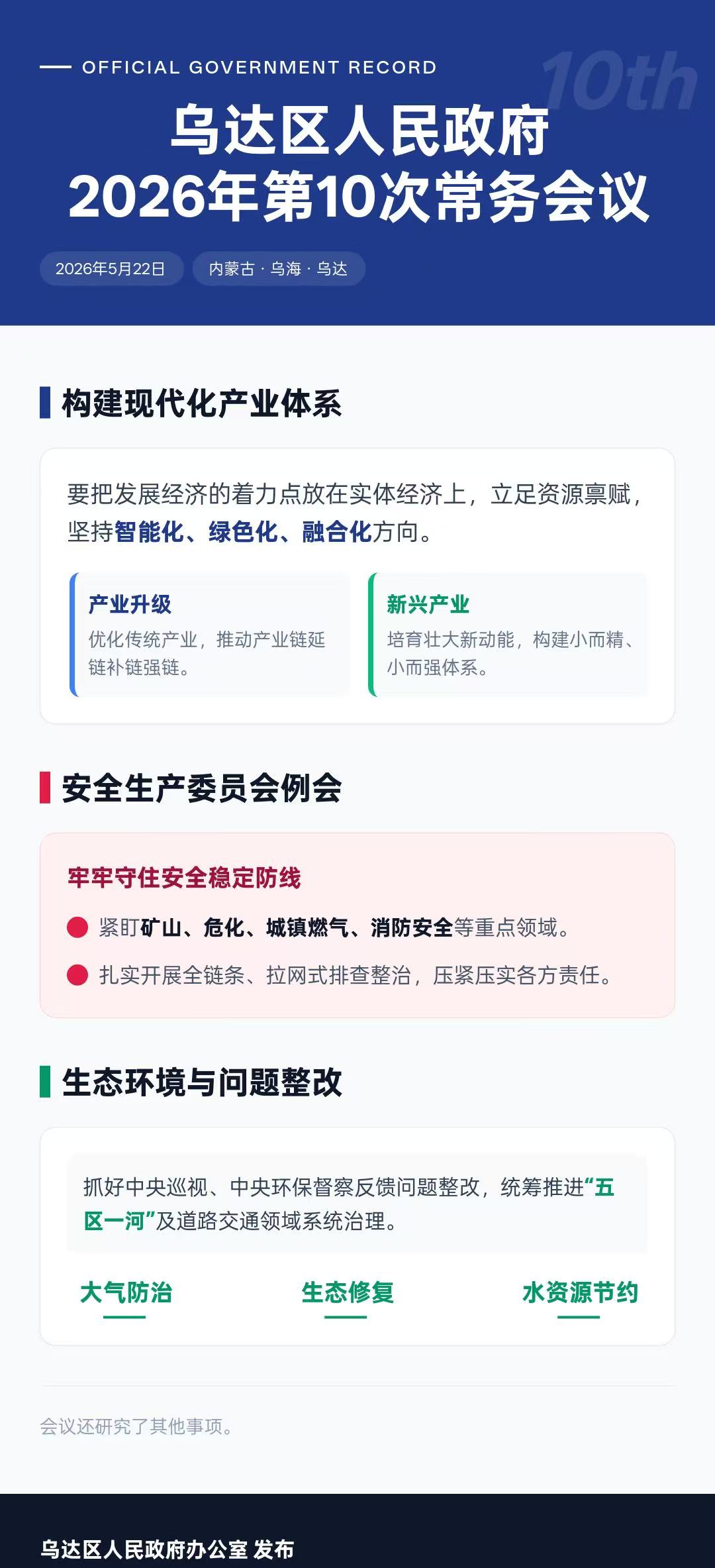 OFFICIAL GOVERNMENT RECORD

10th

乌达区人民政府
2026年第10次常务会议

2026年5月22日

内蒙古 · 乌海 · 乌达

构建现代化产业体系

要把发展经济的着力点放在实体经济上，立足资源禀赋，坚持智能化、绿色化、融合化方向。

产业升级
优化传统产业，推动产业链延链补链强链。

新兴产业
培育壮大新动能，构建小而精、小而强体系。

安全生产委员会例会

牢牢守住安全稳定防线

紧盯矿山、危化、城镇燃气、消防安全等重点领域。

扎实开展全链条、拉网式排查整治，压紧压实各方责任。

生态环境与问题整改

抓好中央巡视、中央环保督察反馈问题整改，统筹推进“五区一河”及道路交通领域系统治理。

大气防治

生态修复

水资源节约

会议还研究了其他事项。

乌达区人民政府办公室 发布